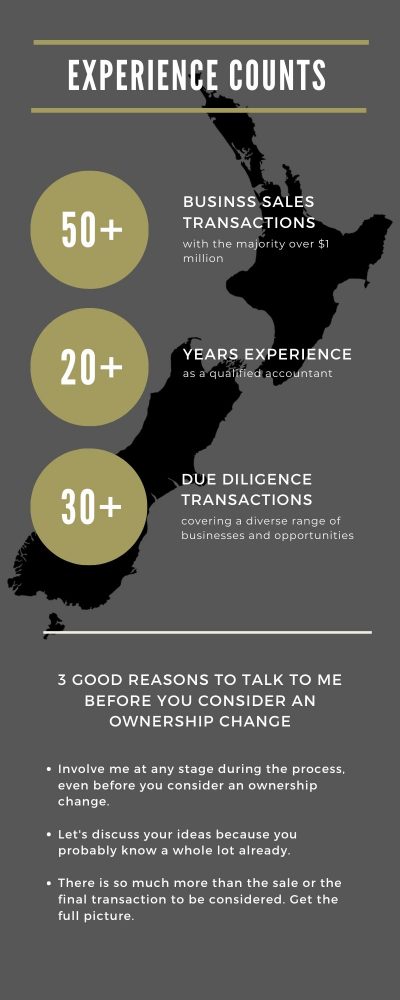 EXPERIENCE COUNTS

50+

BUSINSS SALES TRANSACTIONS
with the majority over $1 million

20+

YEARS EXPERIENCE
as a qualified accountant

30+

DUE DILIGENCE TRANSACTIONS
covering a diverse range of businesses and opportunities

3 GOOD REASONS TO TALK TO ME BEFORE YOU CONSIDER AN OWNERSHIP CHANGE

• Involve me at any stage during the process, even before you consider an ownership change.

• Let's discuss your ideas because you probably know a whole lot already.

• There is so much more than the sale or the final transaction to be considered. Get the full picture.